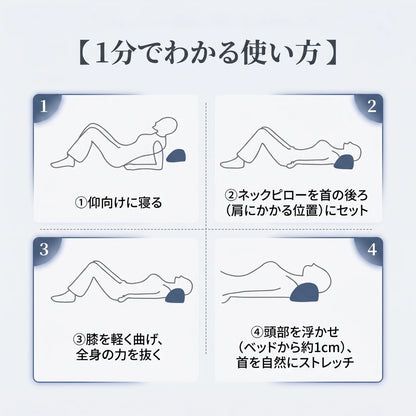 【1分でわかる使い方】

1

①仰向けに寝る

2

②ネックピローを首の後ろ（肩にかかる位置）にセット

3

③膝を軽く曲げ、全身の力を抜く

4

④頭部を浮かせ（ベッドから約1cm）、首を自然にストレッチ